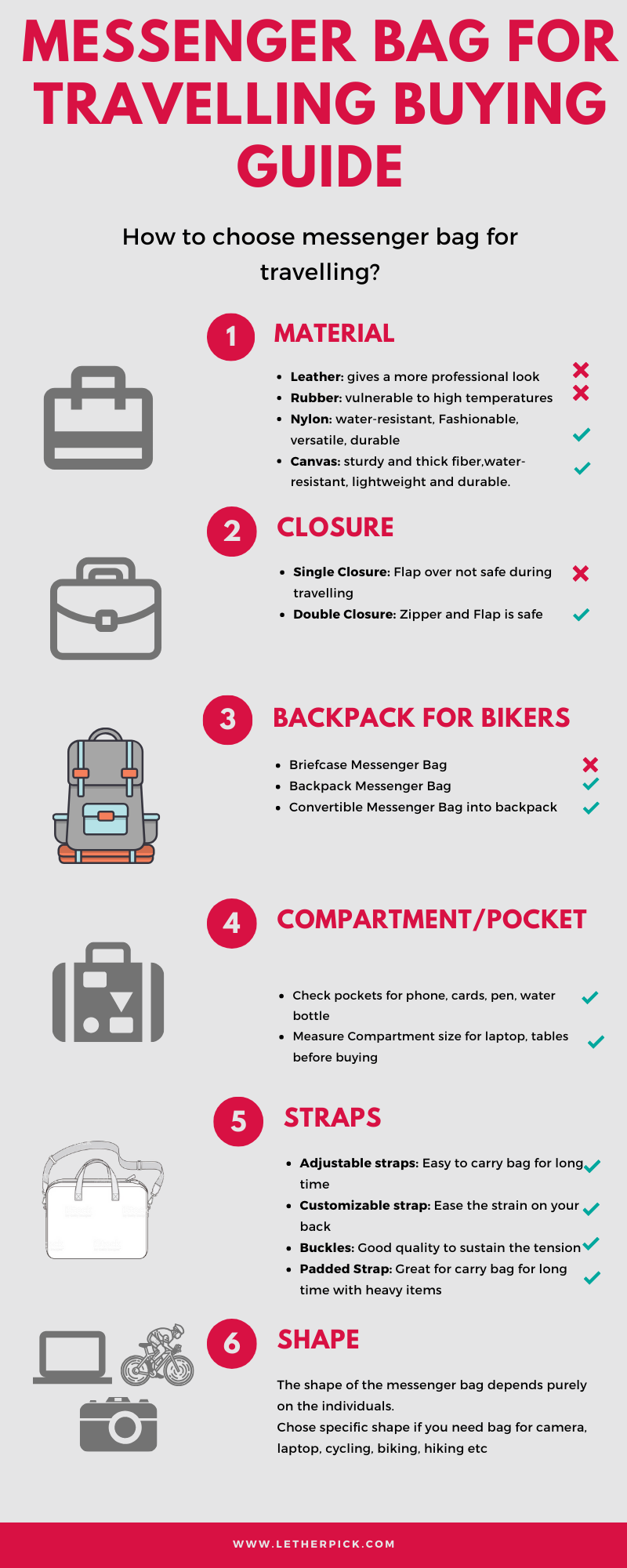 MESSENGER BAG FOR TRAVELLING BUYING GUIDE

How to choose messenger bag for travelling?

1 MATERIAL

- **Leather:** gives a more professional look
- **Rubber:** vulnerable to high temperatures
- **Nylon:** water-resistant, Fashionable, versatile, durable
- **Canvas:** sturdy and thick fiber,water-resistant, lightweight and durable.

2 CLOSURE

- **Single Closure:** Flap over not safe during travelling
- **Double Closure:** Zipper and Flap is safe

3 BACKPACK FOR BIKERS

- Briefcase Messenger Bag
- Backpack Messenger Bag
- Convertible Messenger Bag into backpack

4 COMPARTMENT/POCKET

- Check pockets for phone, cards, pen, water bottle
- Measure Compartment size for laptop, tables before buying

5 STRAPS

- **Adjustable straps:** Easy to carry bag for long time
- **Customizable strap:** Ease the strain on your back
- **Buckles:** Good quality to sustain the tension
- **Padded Strap:** Great for carry bag for long time with heavy items

6 SHAPE

The shape of the messenger bag depends purely on the individuals.
Chose specific shape if you need bag for camera, laptop, cycling, biking, hiking etc

WWW.LETHERPICK.COM