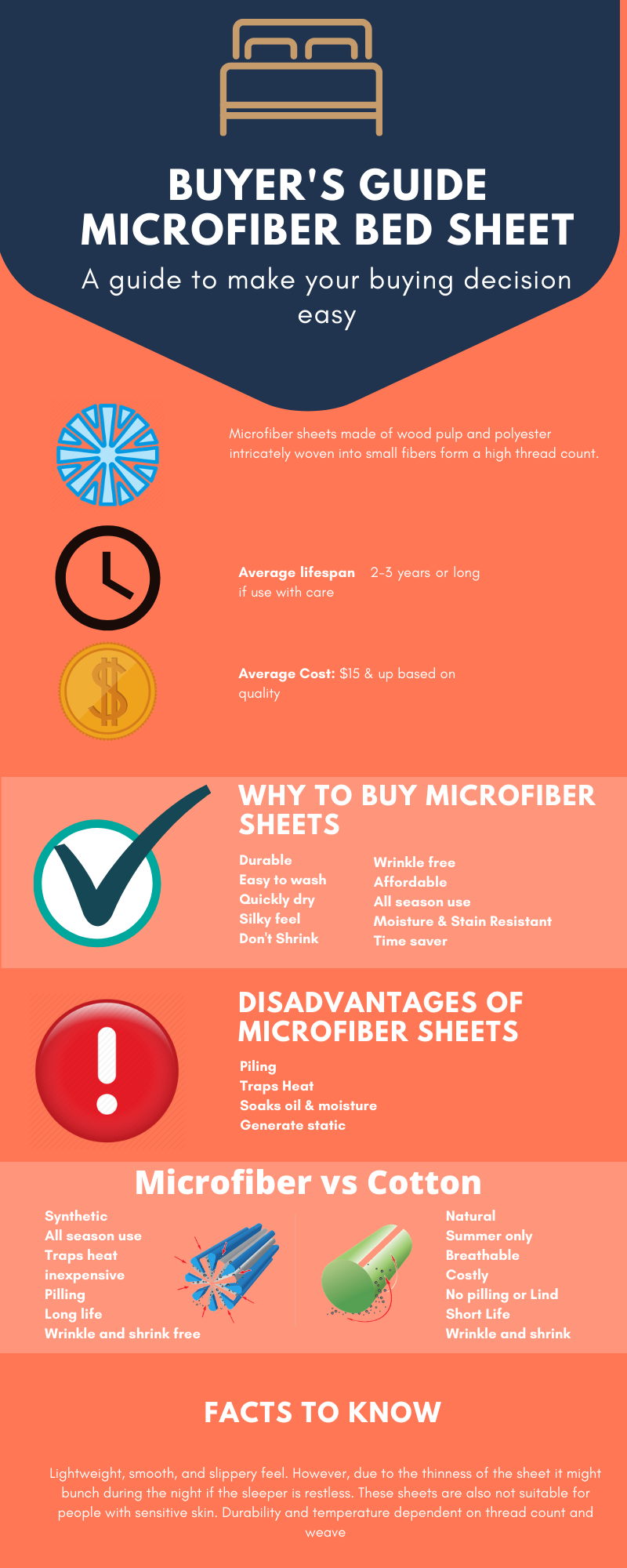 BUYER'S GUIDE
MICROFIBER BED SHEET

A guide to make your buying decision easy

Microfiber sheets made of wood pulp and polyester intricately woven into small fibers form a high thread count.

Average lifespan 2-3 years or long if use with care

Average Cost: $15 & up based on quality

WHY TO BUY MICROFIBER SHEETS

Durable
Easy to wash
Quickly dry
Silky feel
Don't Shrink

Wrinkle free
Affordable
All season use
Moisture & Stain Resistant
Time saver

DISADVANTAGES OF MICROFIBER SHEETS

Piling
Traps Heat
Soaks oil & moisture
Generate static

Microfiber vs Cotton

Synthetic
All season use
Traps heat
inexpensive
Pilling
Long life
Wrinkle and shrink free

Natural
Summer only
Breathable
Costly
No pilling or Lind
Short Life
Wrinkle and shrink

FACTS TO KNOW

Lightweight, smooth, and slippery feel. However, due to the thinness of the sheet it might bunch during the night if the sleeper is restless. These sheets are also not suitable for people with sensitive skin. Durability and temperature dependent on thread count and weave